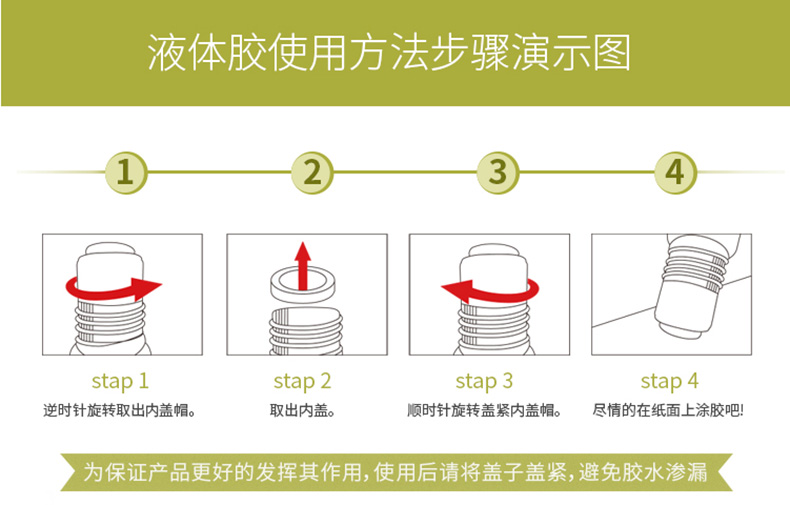 液体胶使用方法步骤演示图

1 2 3 4

stap 1
逆时针旋转取出内盖帽。

stap 2
取出内盖。

stap 3
顺时针旋转盖紧内盖帽。

stap 4
尽情的在纸面上涂胶吧!

为保证产品更好的发挥其作用,使用后请将盖子盖紧,避免胶水渗漏