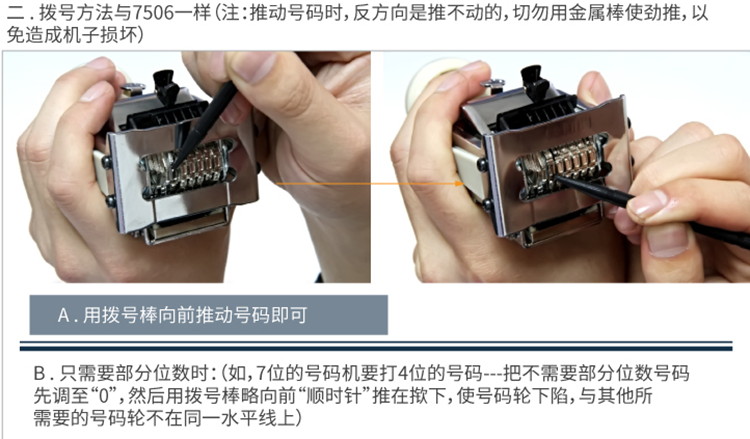 二．拨号方法与7506一样（注：推动号码时，反方向是推不动的，切勿用金属棒使劲推，以免造成机子损坏）

A．用拨号棒向前推动号码即可

B．只需要部分位数时：（如，7位的号码机要打4位的号码---把不需要部分位数号码先调至“0”，然后用拨号棒略向前“顺时针”推在揿下，使号码轮下陷，与其他所需要的号码轮不在同一水平线上）