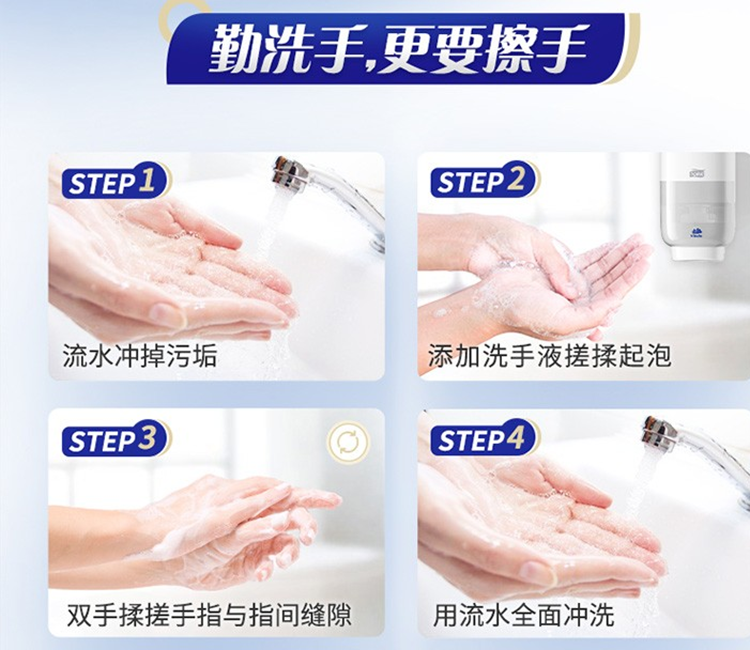 勤洗手,更要擦手

STEP 1
流水冲掉污垢

STEP 2
添加洗手液搓揉起泡

STEP 3
双手揉搓手指与指间缝隙

STEP 4
用流水全面冲洗