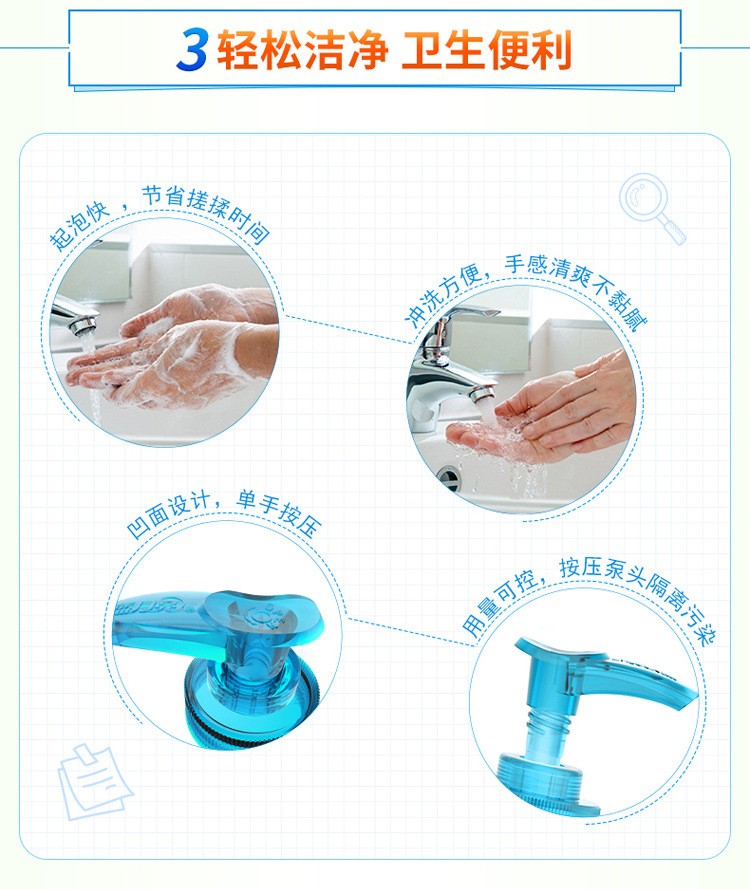 3 轻松洁净 卫生便利

起泡快，节省搓揉时间

冲洗方便，手感清爽不黏腻

凹面设计，单手按压

用量可控，按压泵头隔离污染