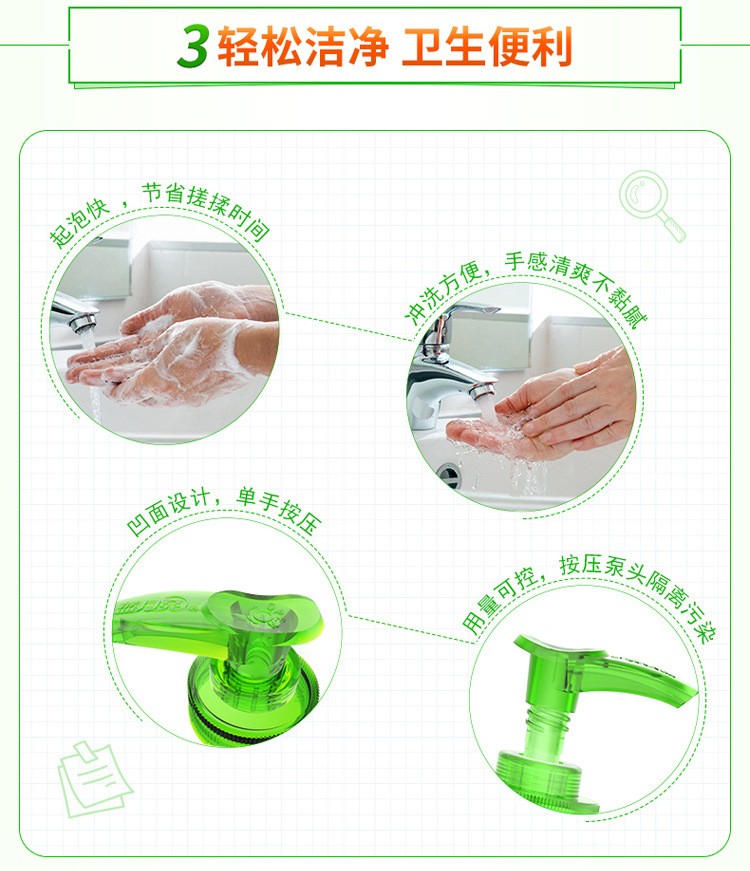 3 轻松洁净 卫生便利

起泡快，节省搓揉时间

冲洗方便，手感清爽不黏腻

凹面设计，单手按压

用量可控，按压泵头隔离污染