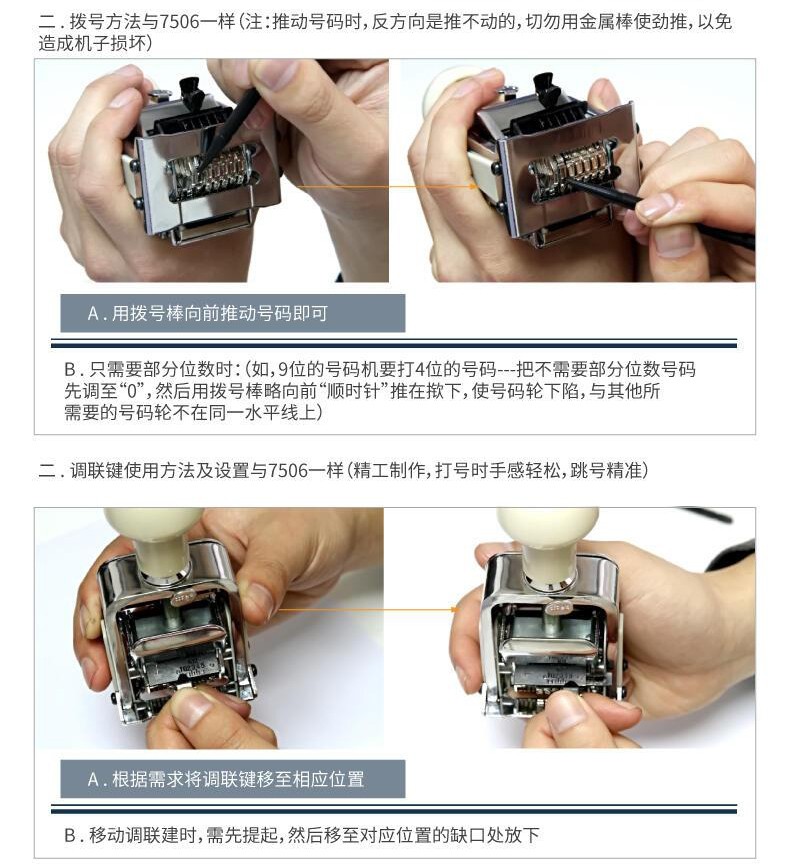 二. 拨号方法与7506一样（注：推动号码时，反方向是推不动的，切勿用金属棒使劲推，以免造成机子损坏）

A. 用拨号棒向前推动号码即可

B. 只需要部分位数时：（如，9位的号码机要打4位的号码---把不需要部分位数号码先调至“0”，然后用拨号棒略向前“顺时针”推在揿下，使号码轮下陷，与其他所需要的号码轮不在同一水平线上）

二. 调联键使用方法及设置与7506一样（精工制作，打号时手感轻松，跳号精准）

A. 根据需求将调联键移至相应位置

B. 移动调联建时，需先提起，然后移至对应位置的缺口处放下